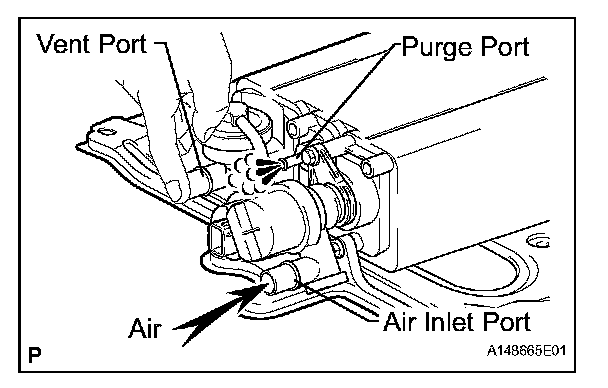 Vent Port
Purge Port
Air
Air Inlet Port
P
A148665E01