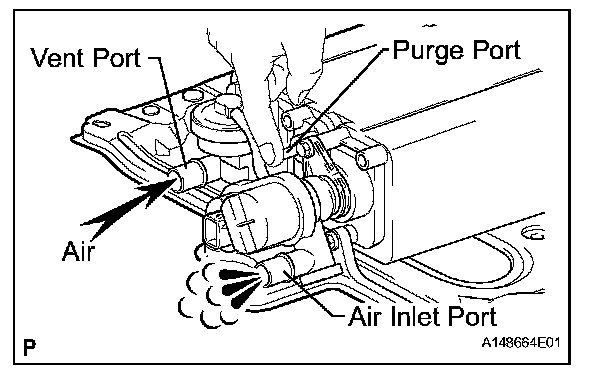 Vent Port
Purge Port
Air
Air Inlet Port
P
A148664E01