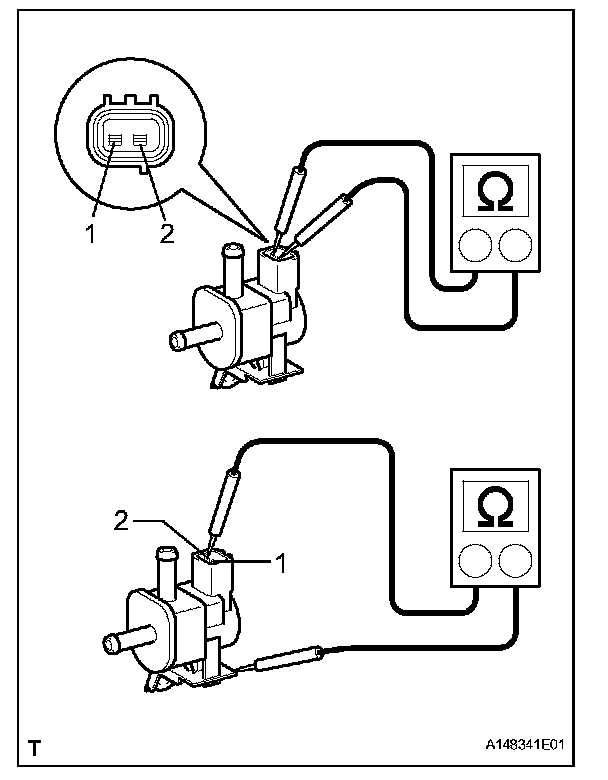 1
2
Ω
2
1
Ω
T
A148341E01