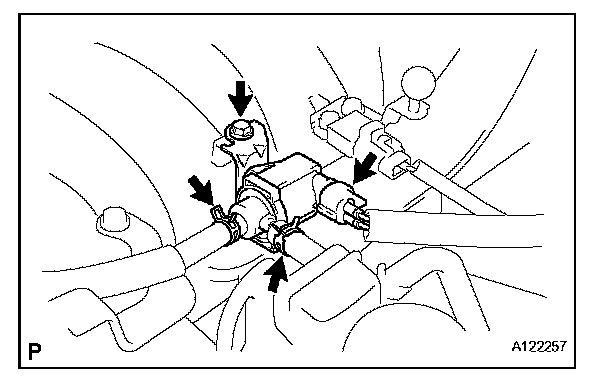 P

A122257