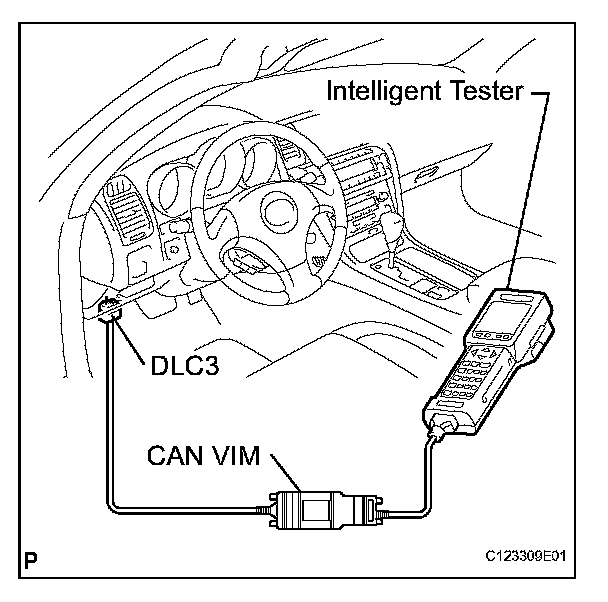 Intelligent Tester

DLC3

CAN VIM

P

C123309E01