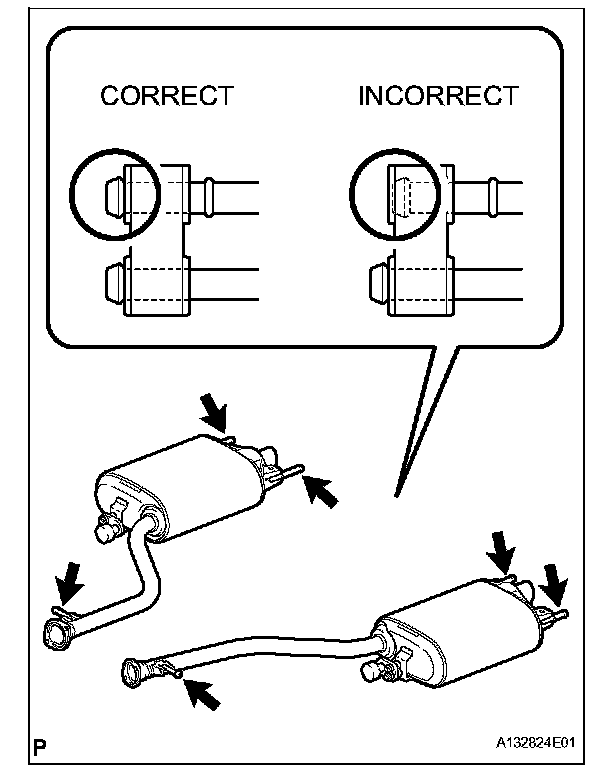 CORRECT

INCORRECT

P

A132824E01