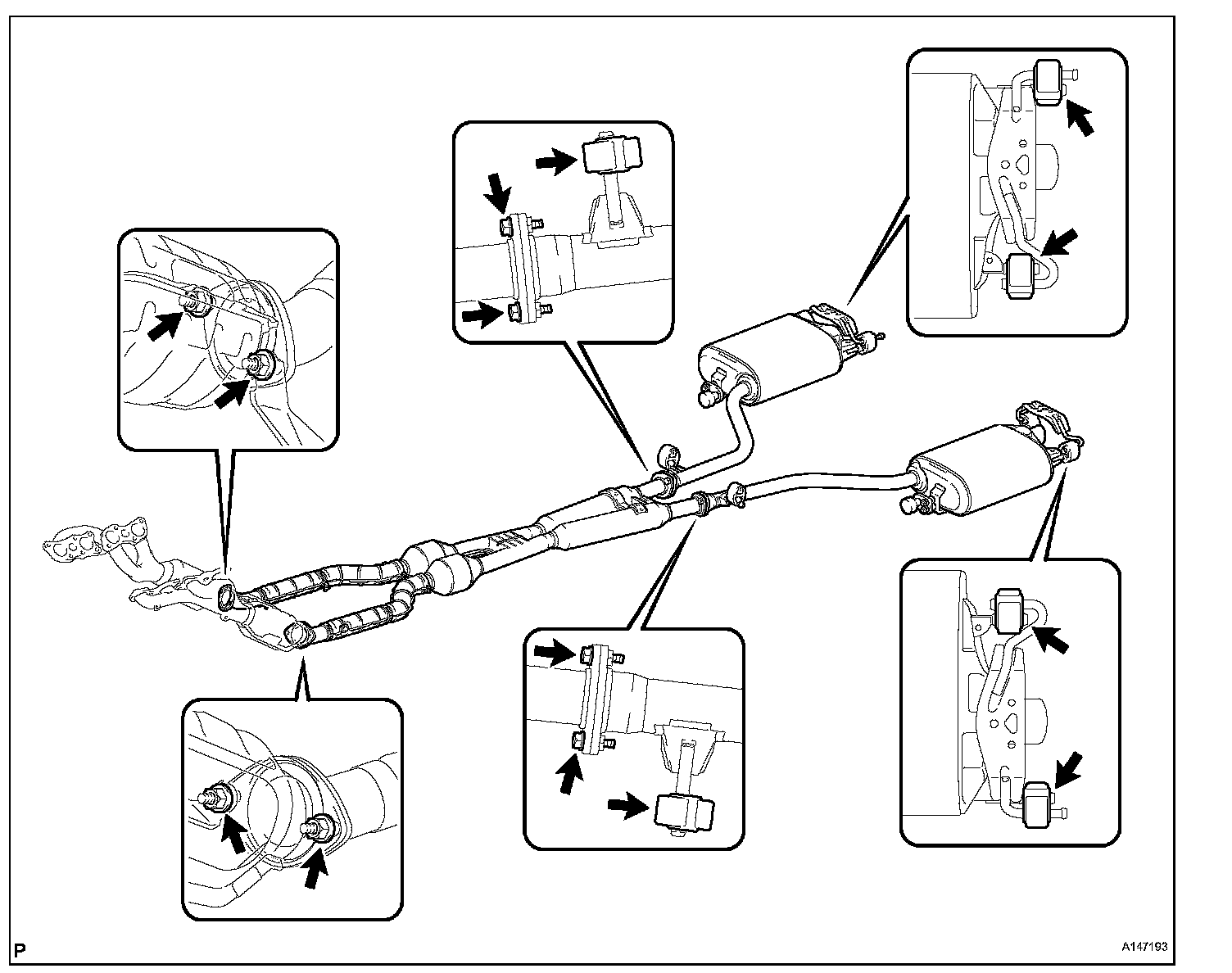 P

A147193