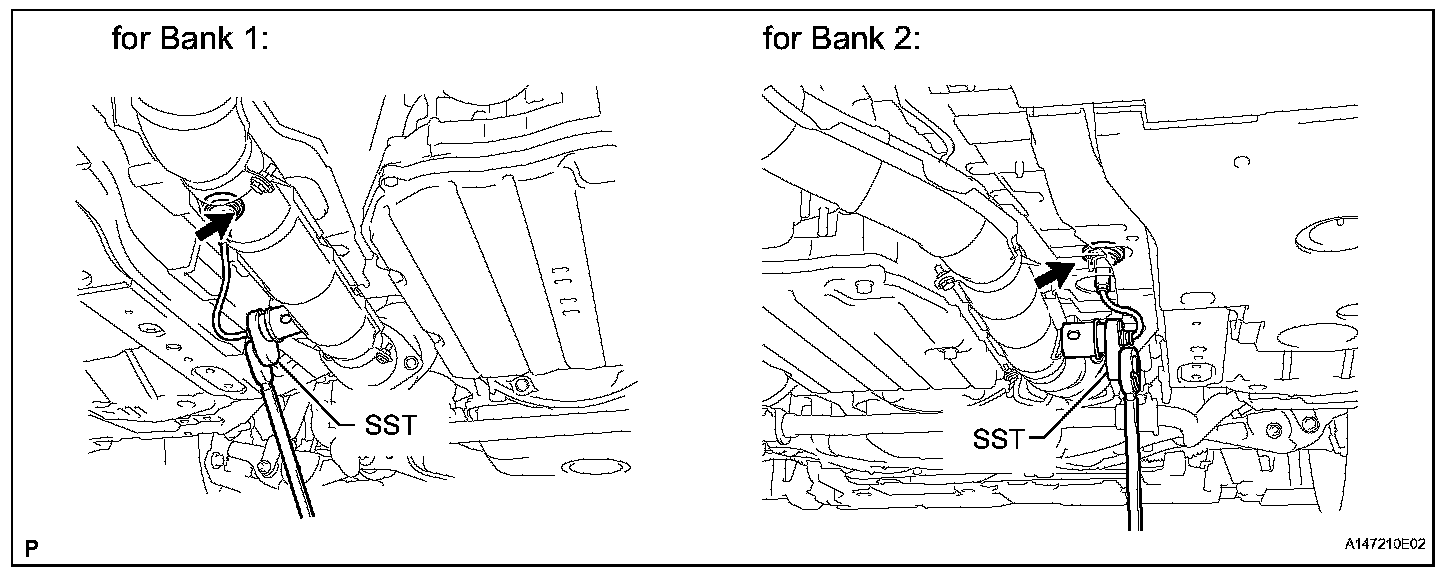 for Bank 1:

SST

for Bank 2:

SST

P

A147210E02