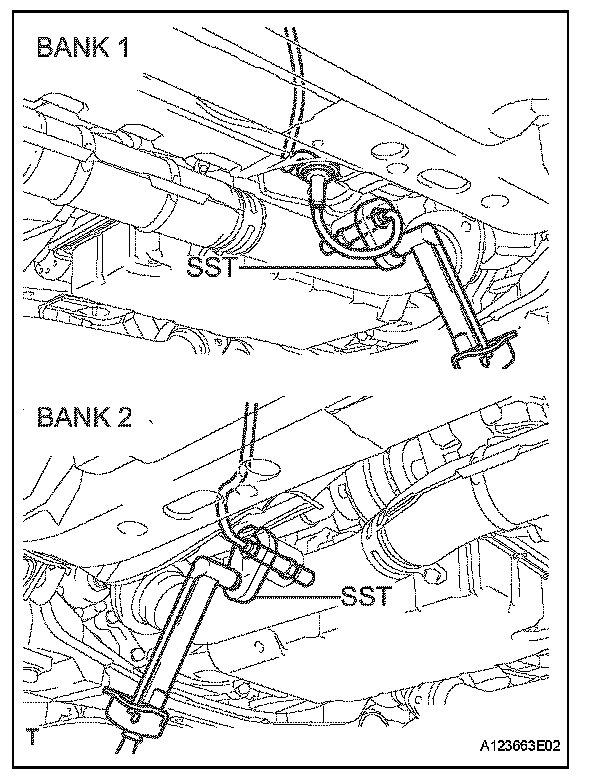 BANK 1

SST

BANK 2

SST

T

A123663E02