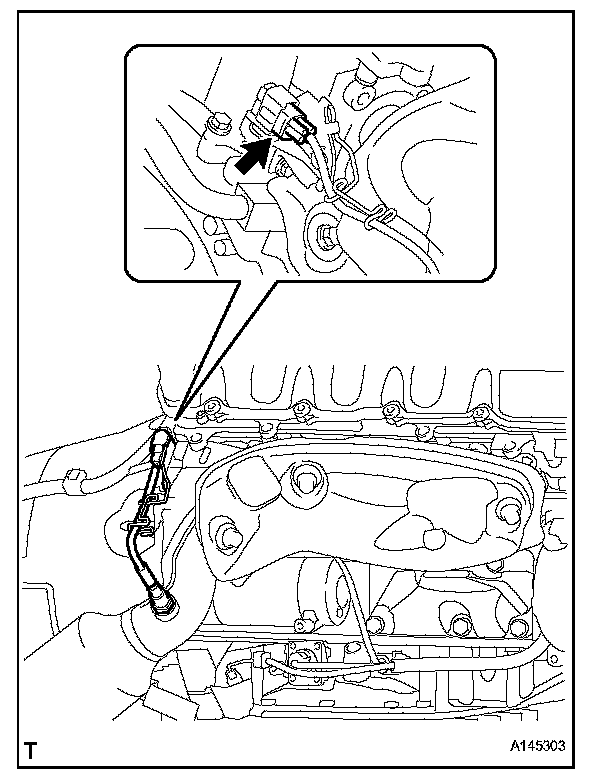 T

A145303