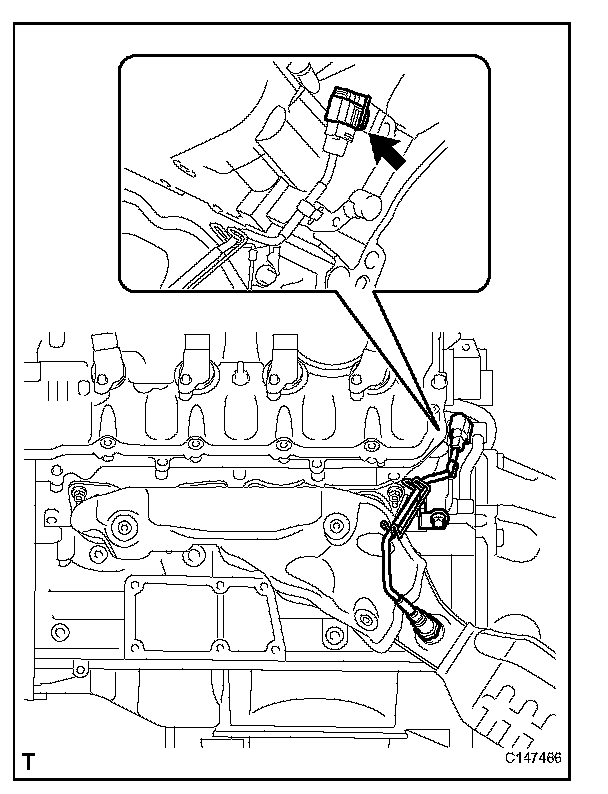 T

C147466