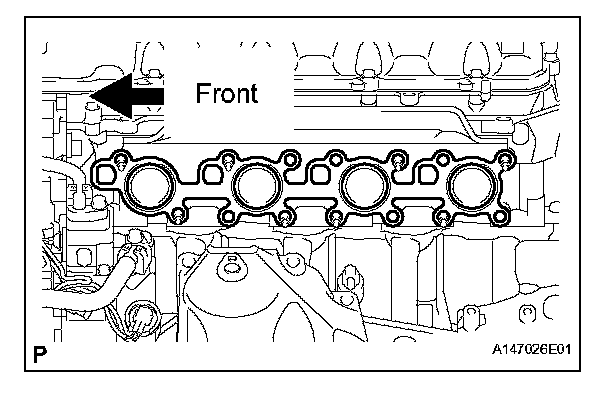 Front

P

A147026E01