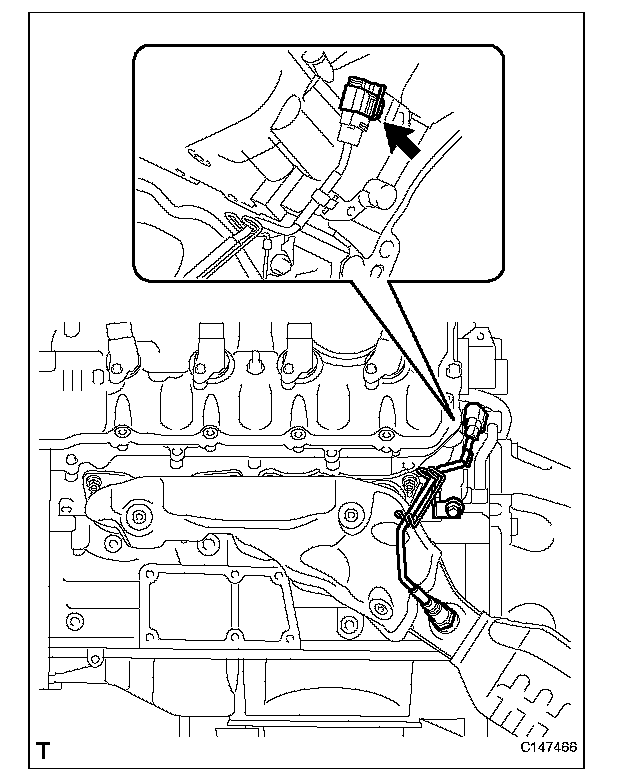 T

C147466