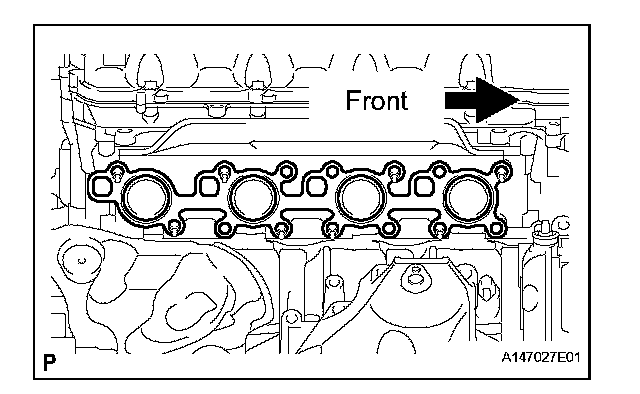 Front

P

A147027E01