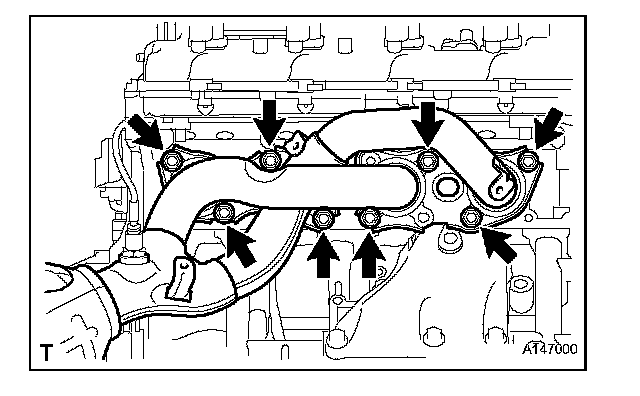 T
A147000