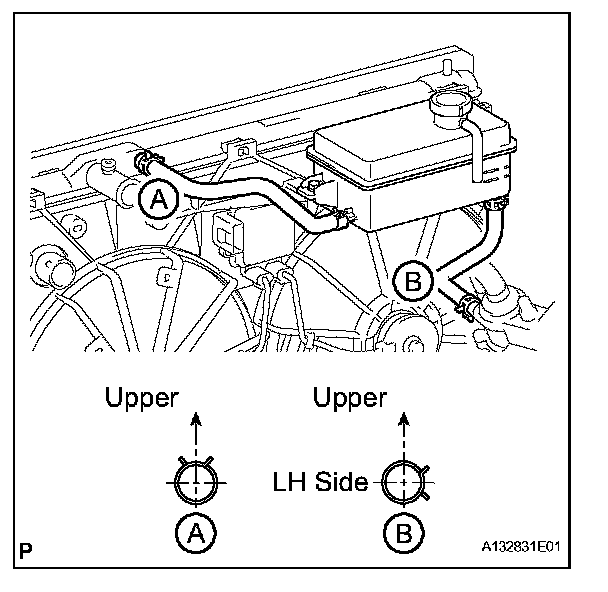 A

B

Upper

Upper

LH Side

A

B

P

A132831E01