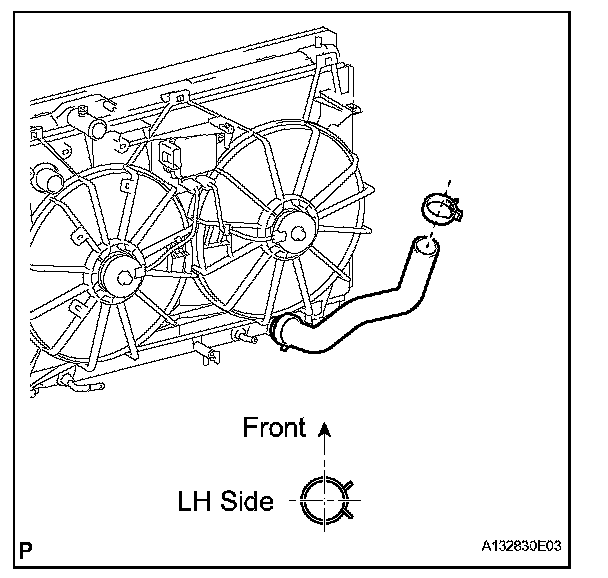 Front

LH Side

P

A132830E03