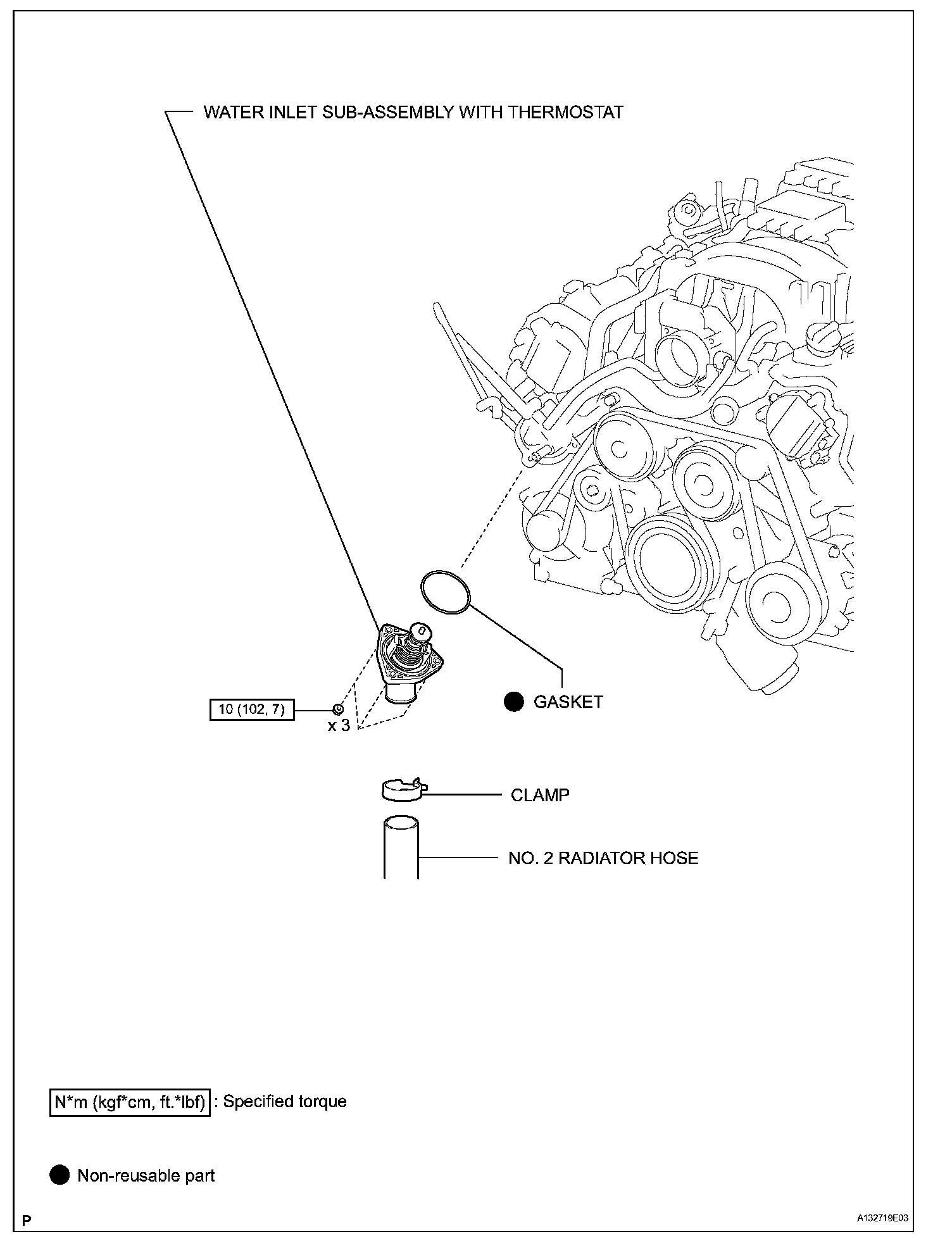 WATER INLET SUB-ASSEMBLY WITH THERMOSTAT

10 (102, 7)

x 3

GASKET

CLAMP

NO. 2 RADIATOR HOSE

N*m (kgf*cm, ft.*lbf) : Specified torque

Non-reusable part

P

A132719E03