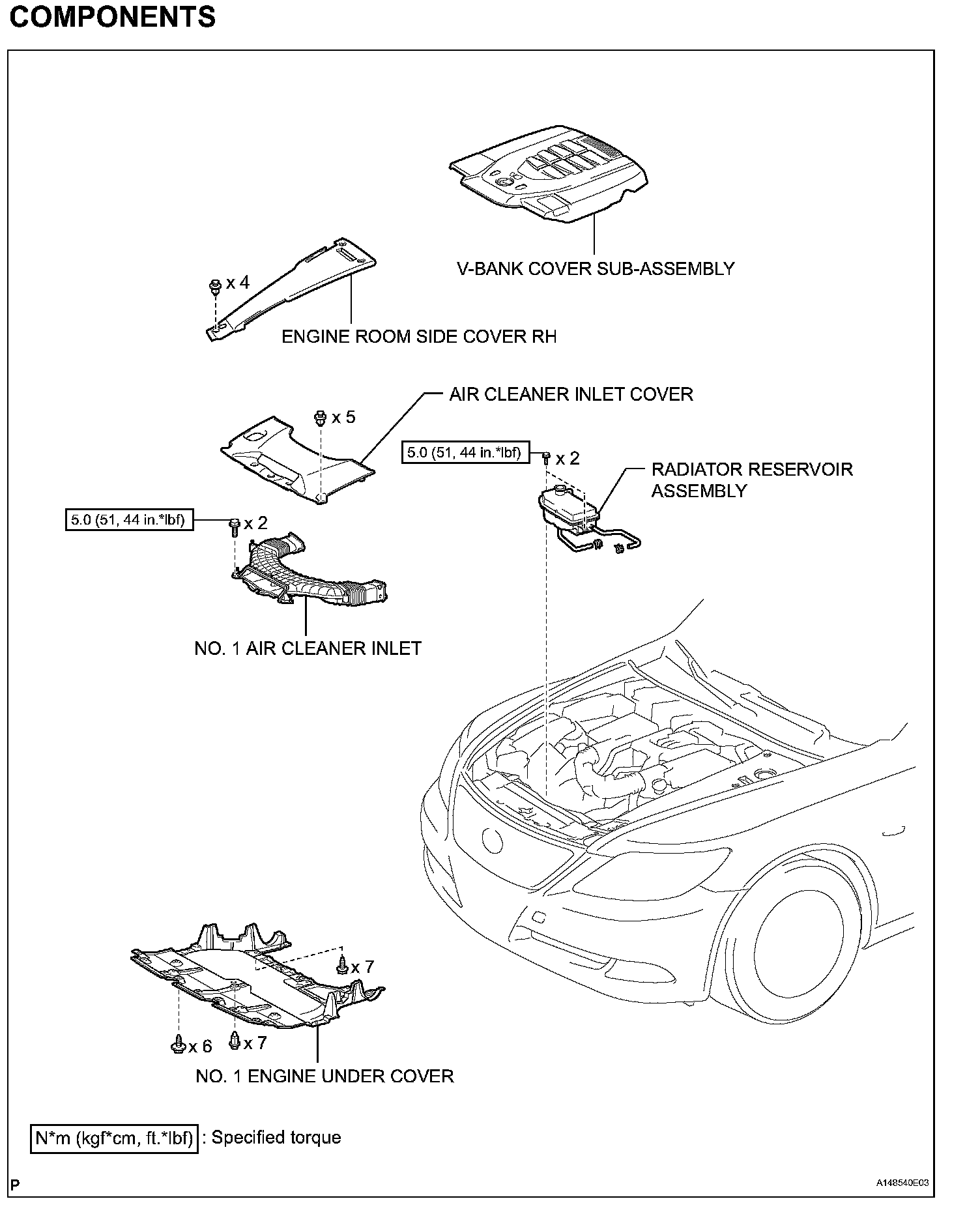 COMPONENTS

V-BANK COVER SUB-ASSEMBLY

x 4

ENGINE ROOM SIDE COVER RH

AIR CLEANER INLET COVER

x 5

5.0 (51, 44 in.*lbf)

x 2

RADIATOR RESERVOIR ASSEMBLY

5.0 (51, 44 in.*lbf)

x 2

NO. 1 AIR CLEANER INLET

x 7

x 6

x 7

NO. 1 ENGINE UNDER COVER

N*m (kgf*cm, ft.*lbf) : Specified torque

P

A148540E03