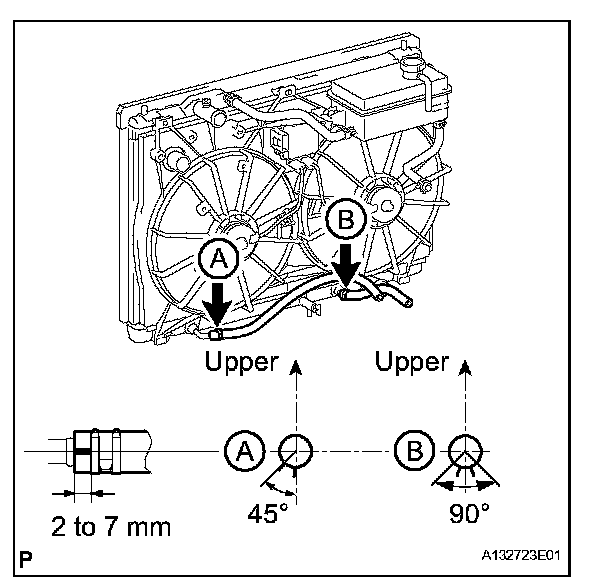 B
A
Upper
Upper
A
B
2 to 7 mm
45°
90°
P
A132723E01