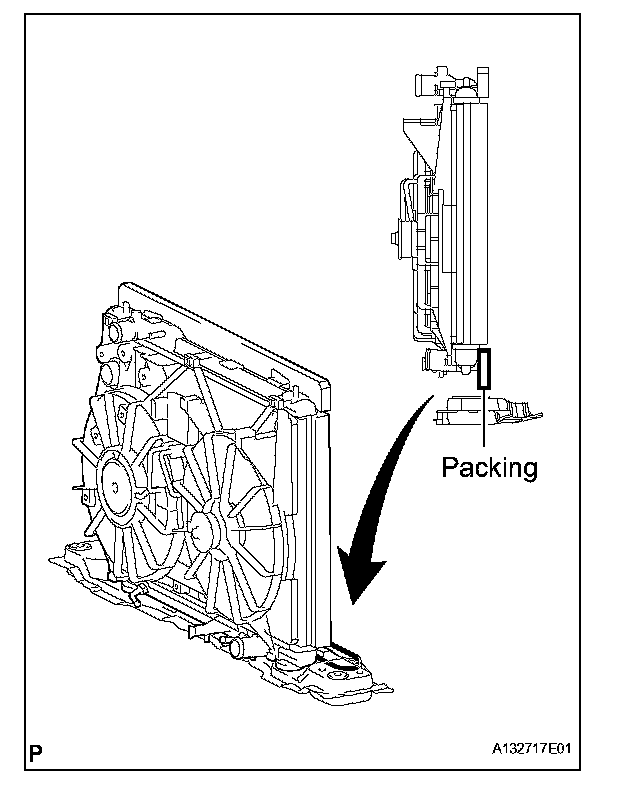 Packing

P

A132717E01