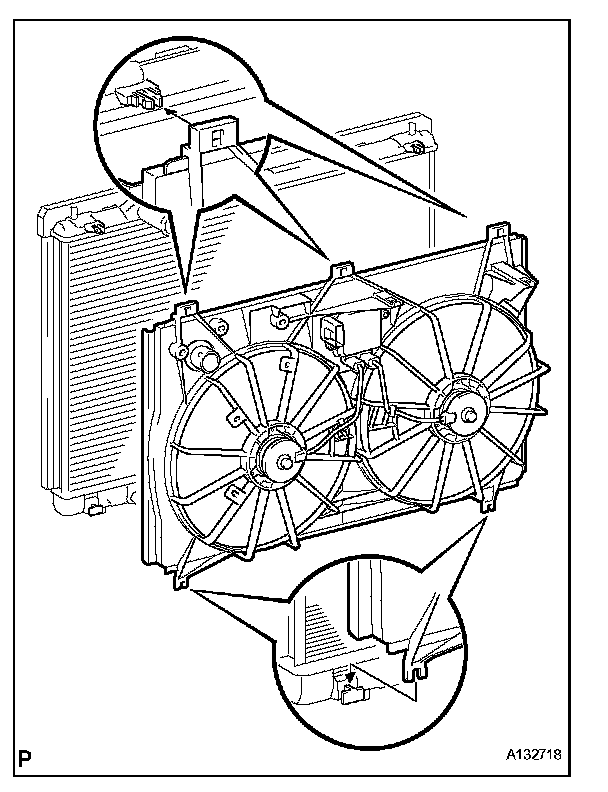 P

A132718