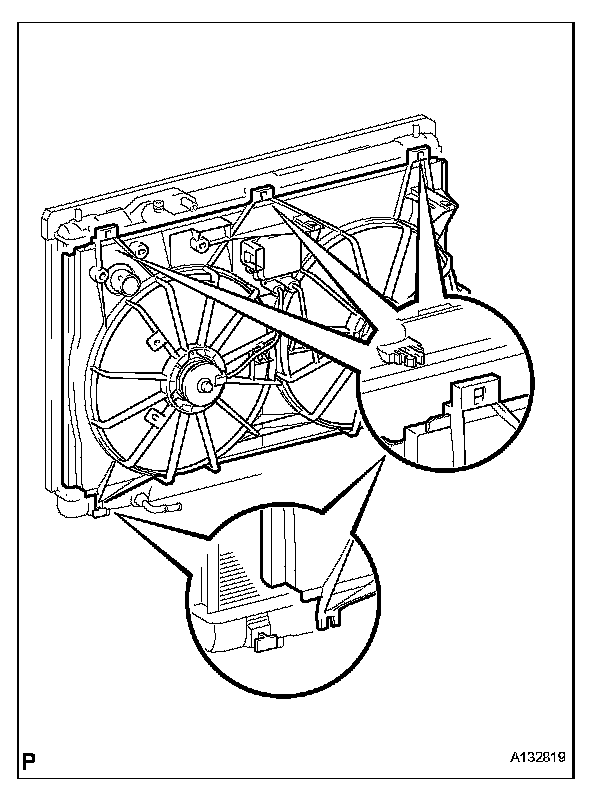 P

A132819