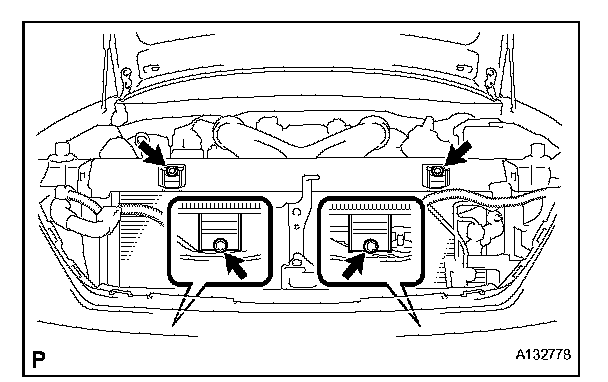 P

A132778