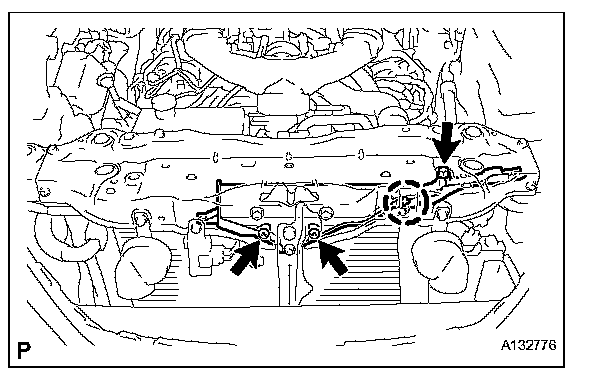 P

A132776