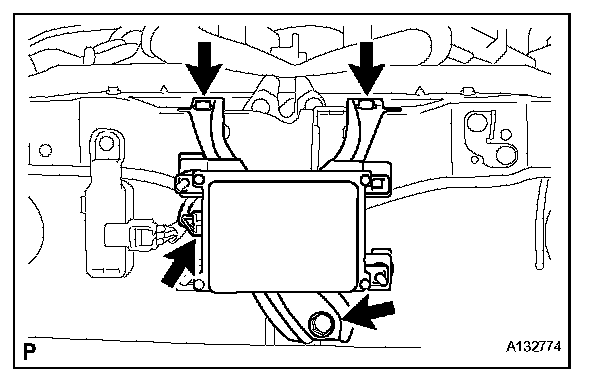 P

A132774