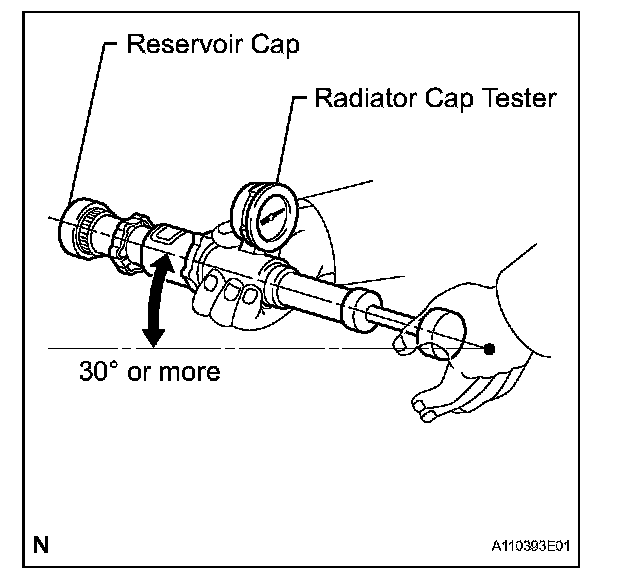 Reservoir Cap

Radiator Cap Tester

30° or more

N

A110393E01