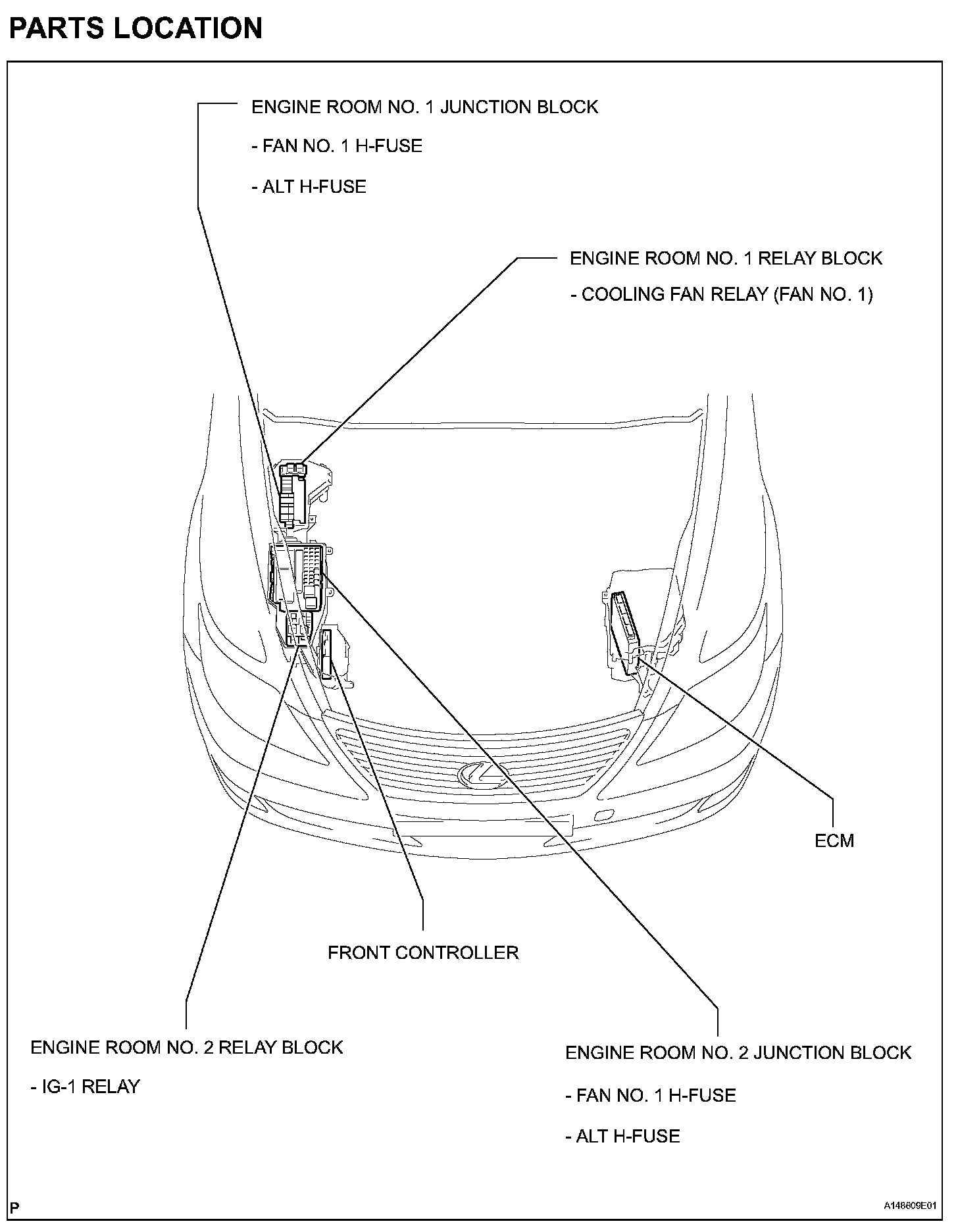 PARTS LOCATION

ENGINE ROOM NO. 1 JUNCTION BLOCK

- FAN NO. 1 H-FUSE

- ALT H-FUSE

ENGINE ROOM NO. 1 RELAY BLOCK

- COOLING FAN RELAY (FAN NO. 1)

ECM

FRONT CONTROLLER

ENGINE ROOM NO. 2 RELAY BLOCK

- IG-1 RELAY

ENGINE ROOM NO. 2 JUNCTION BLOCK

- FAN NO. 1 H-FUSE

- ALT H-FUSE

P

A148609E01