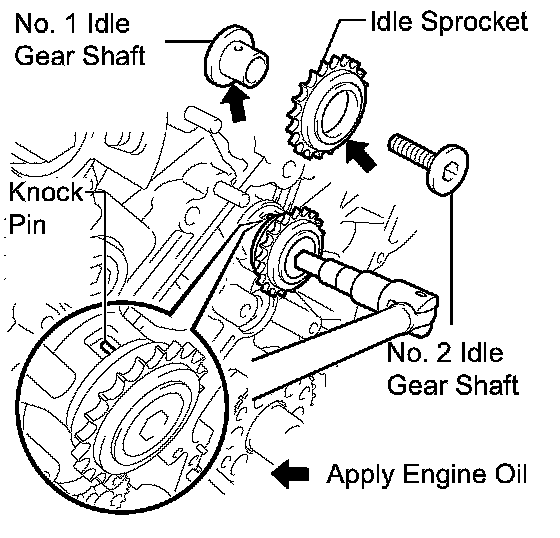 No. 1 Idle Gear Shaft

Idle Sprocket

Knock Pin

No. 2 Idle Gear Shaft

Apply Engine Oil