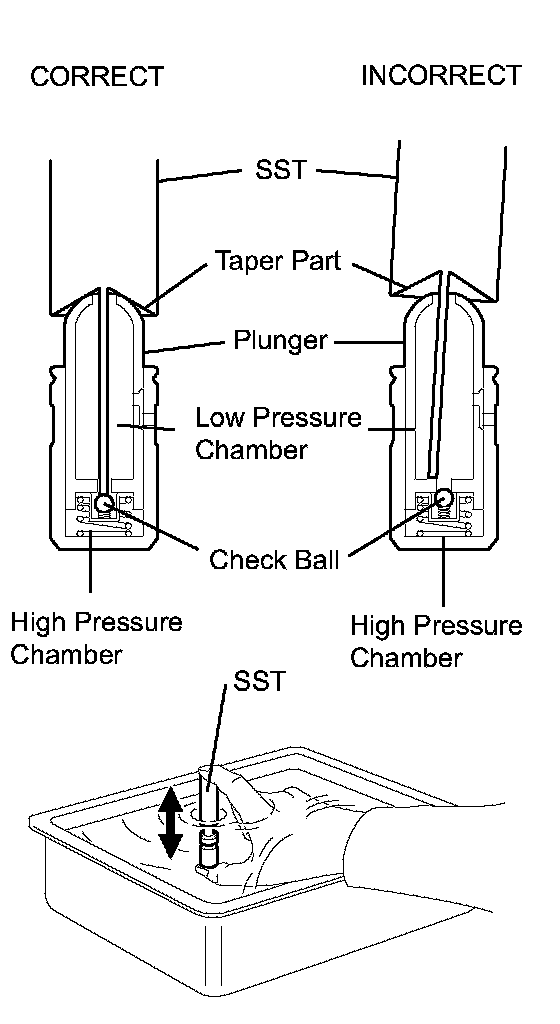 CORRECT

INCORRECT

SST

Taper Part

Plunger

Low Pressure Chamber

Check Ball

High Pressure Chamber

High Pressure Chamber

SST