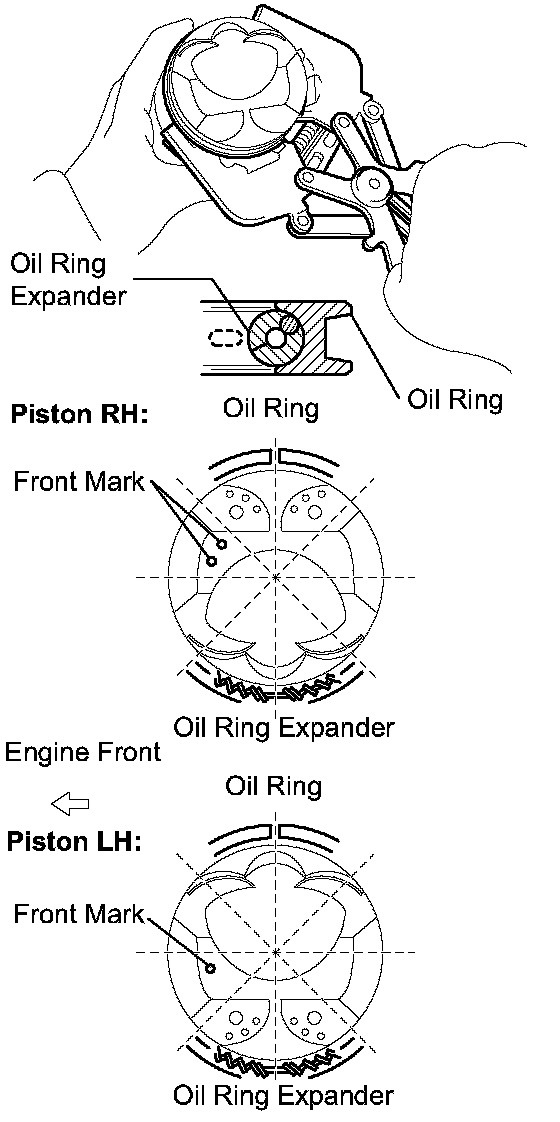 Oil Ring Expander

Oil Ring

Piston RH:

Oil Ring

Front Mark

Oil Ring Expander

Engine Front

Oil Ring

Piston LH:

Front Mark

Oil Ring Expander