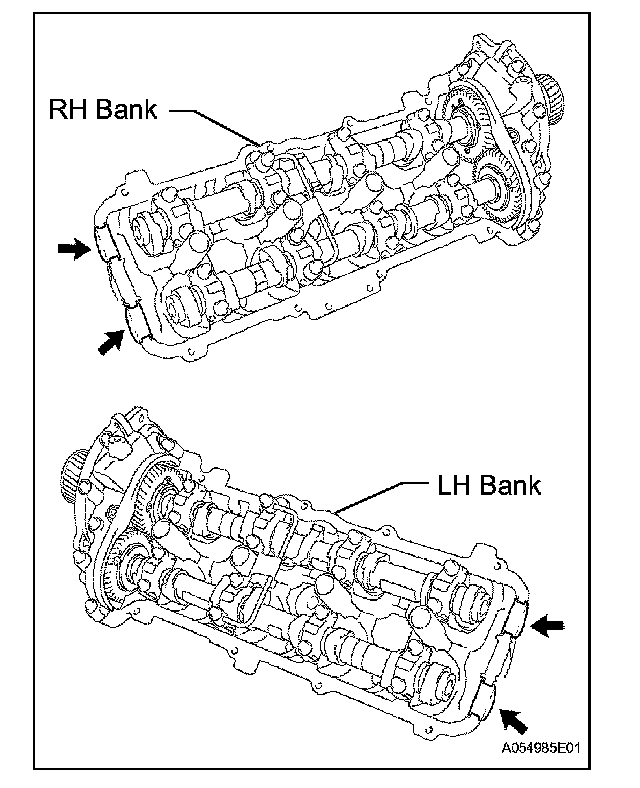 RH Bank

LH Bank

A054985E01