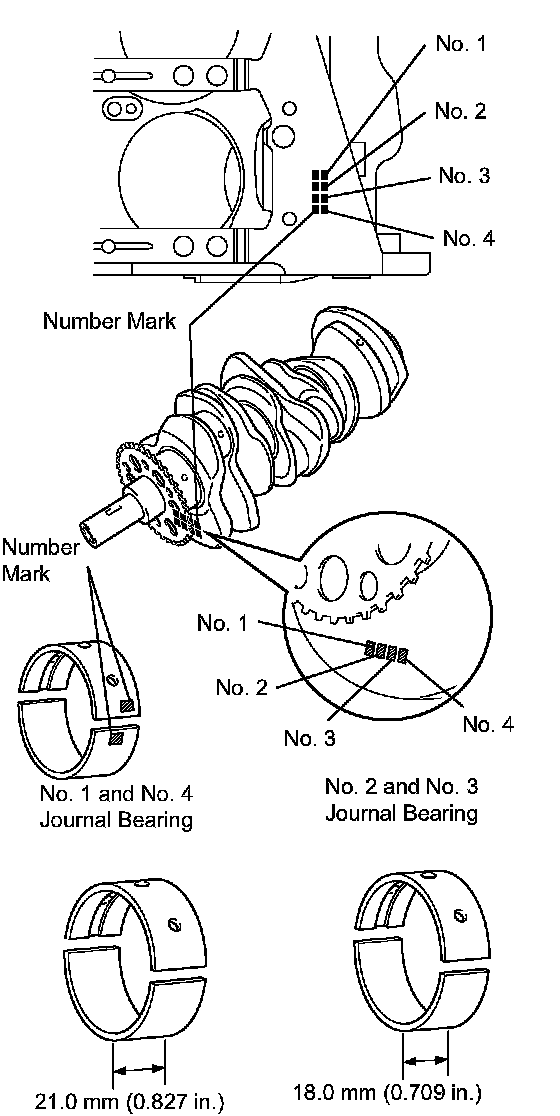 No. 1
No. 2
No. 3
No. 4
Number Mark
Number Mark
No. 1
No. 2
No. 3
No. 4
No. 1 and No. 4 Journal Bearing
No. 2 and No. 3 Journal Bearing
21.0 mm (0.827 in.)
18.0 mm (0.709 in.)