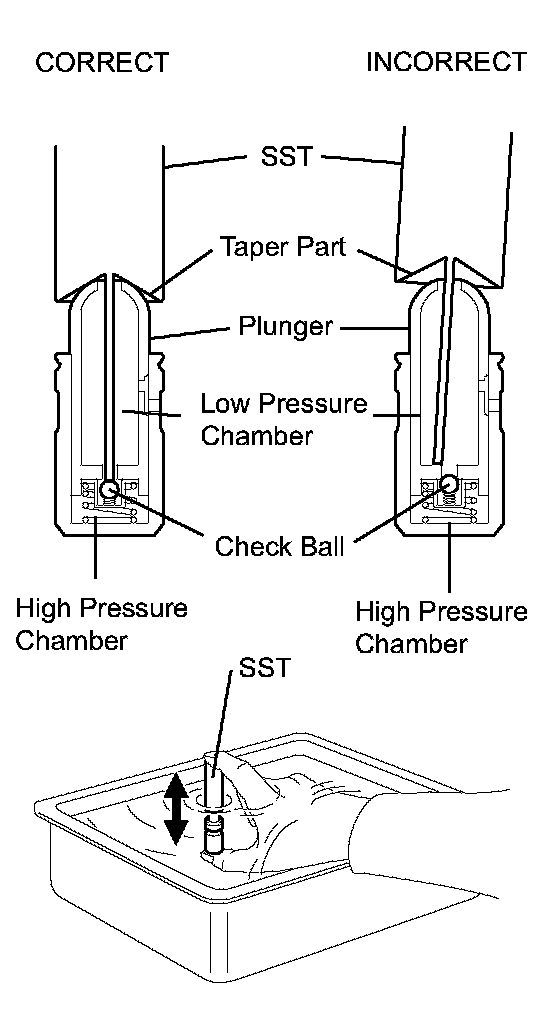 CORRECT

INCORRECT

SST

Taper Part

Plunger

Low Pressure Chamber

Check Ball

High Pressure Chamber

High Pressure Chamber

SST