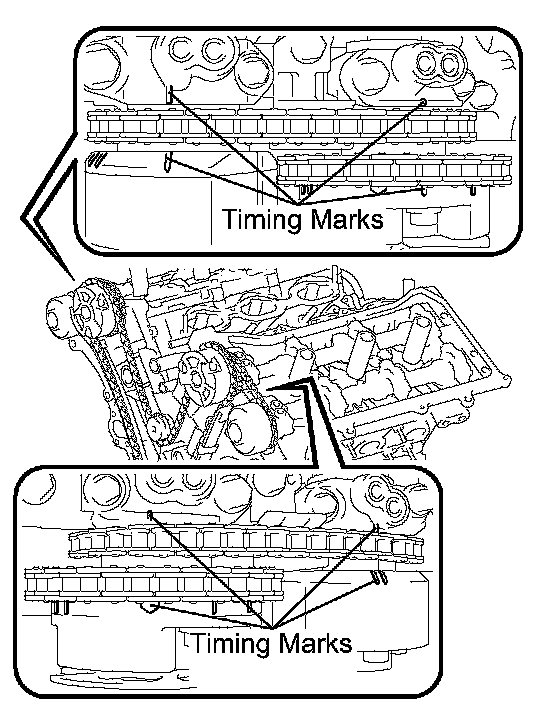 Timing Marks

Timing Marks