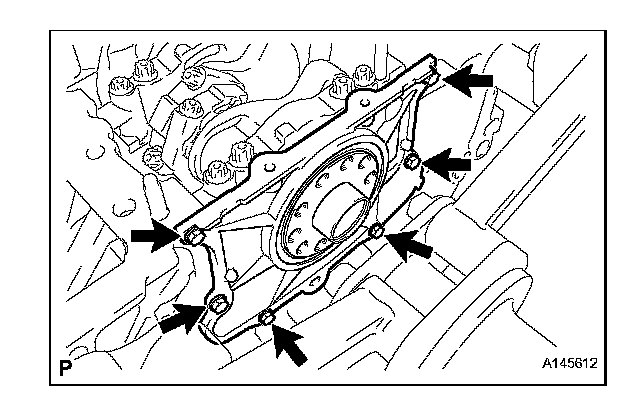 P

A145612