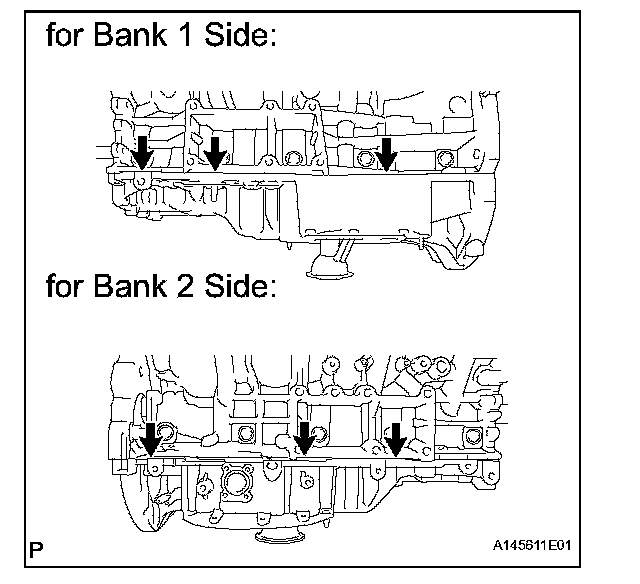 for Bank 1 Side:

for Bank 2 Side:

P

A145611E01