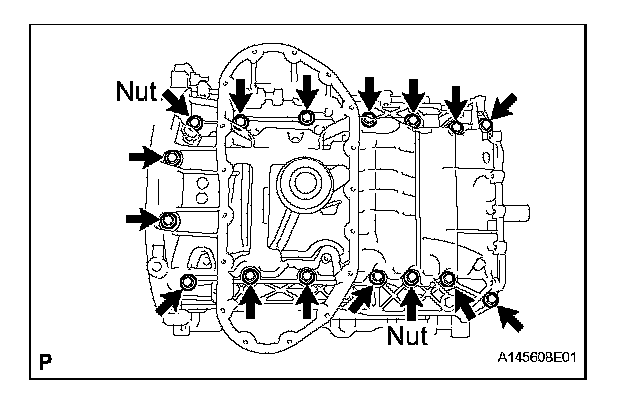 Nut
Nut
P
A145608E01