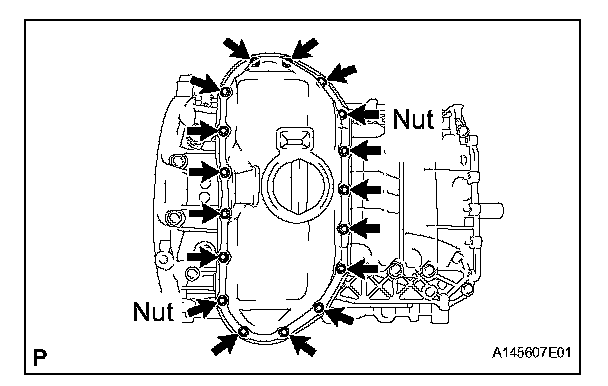 Nut

Nut

P

A145607E01