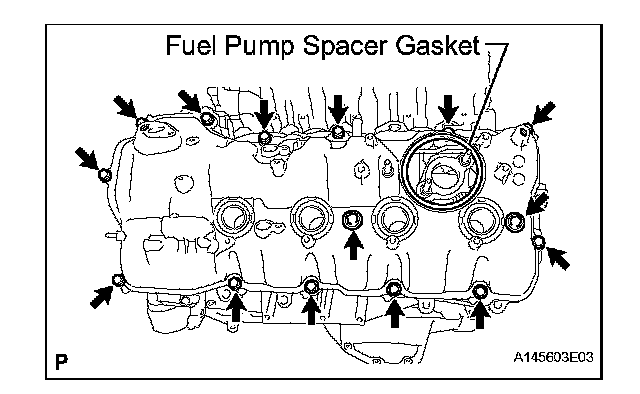 Fuel Pump Spacer Gasket

P

A145603E03