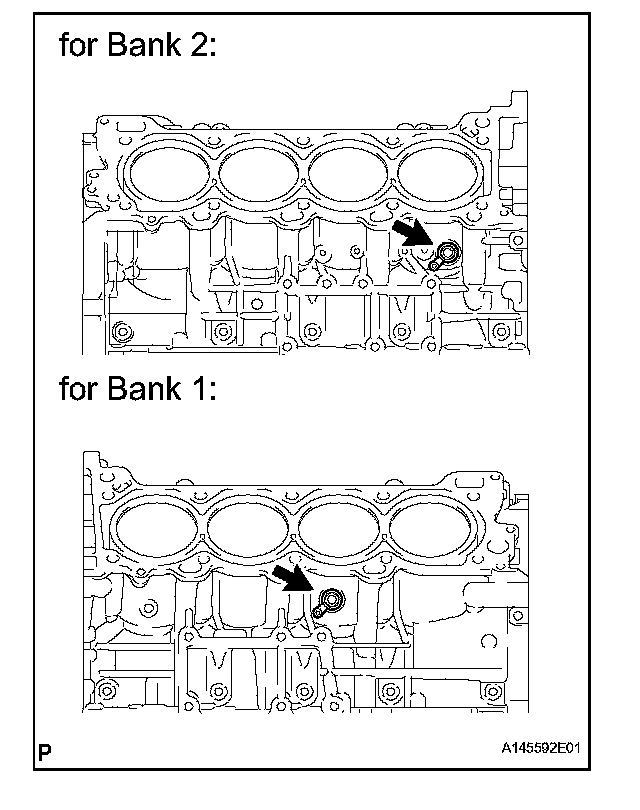 for Bank 2:

for Bank 1:

P

A145592E01