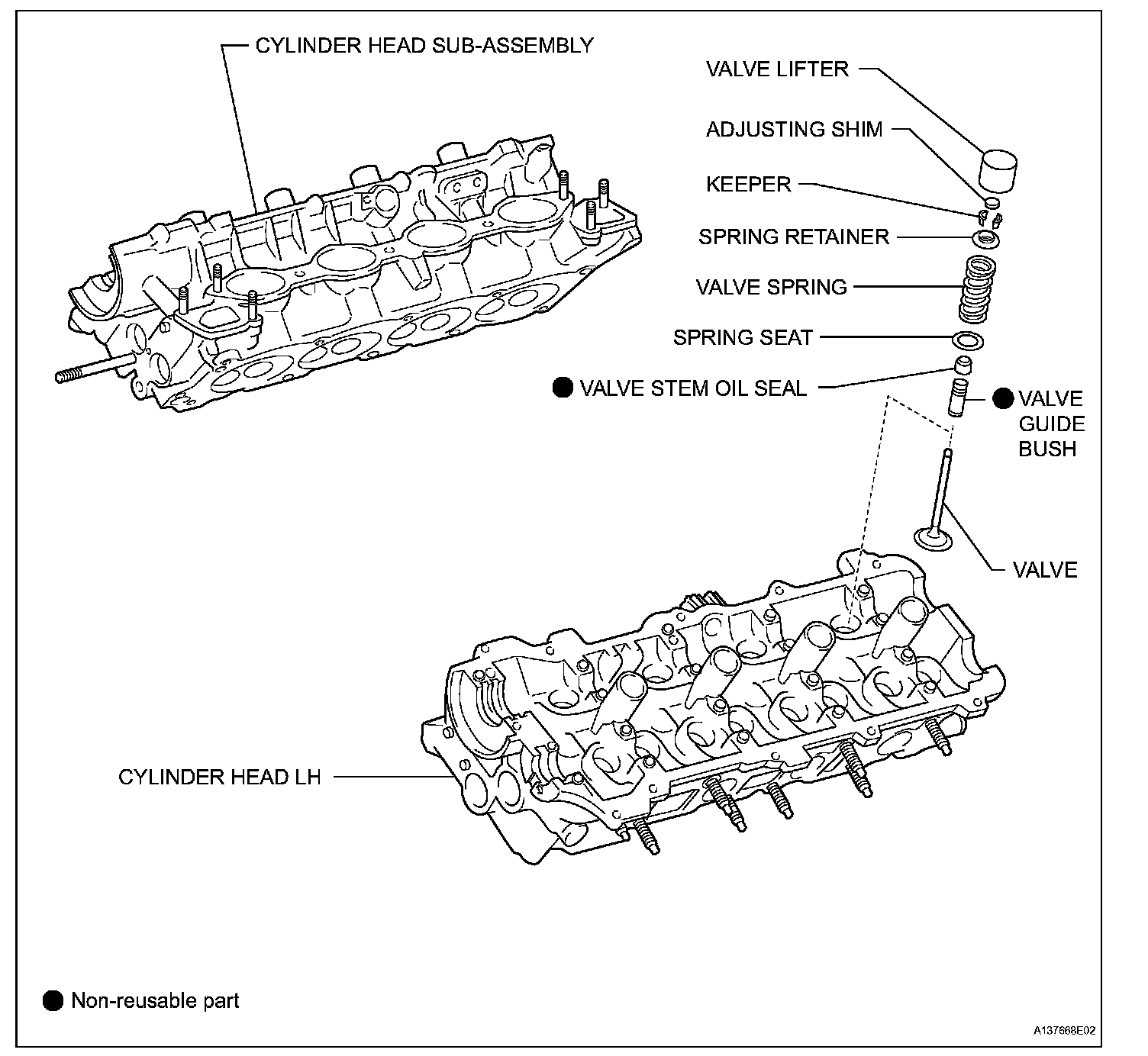 CYLINDER HEAD SUB-ASSEMBLY

VALVE LIFTER

ADJUSTING SHIM

KEEPER

SPRING RETAINER

VALVE SPRING

SPRING SEAT

● VALVE STEM OIL SEAL

● VALVE GUIDE BUSH

VALVE

CYLINDER HEAD LH

● Non-reusable part

A137668E02