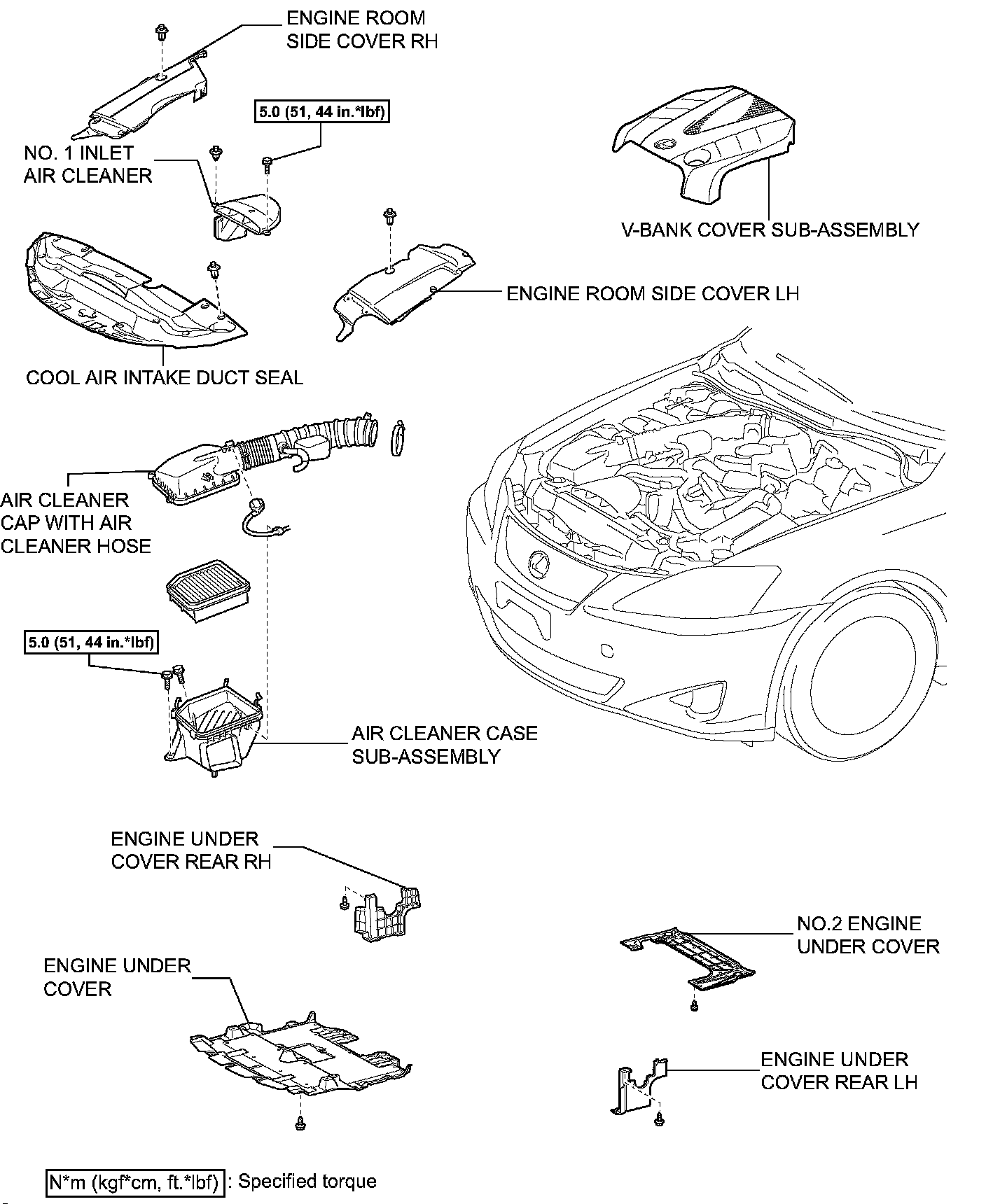 ENGINE ROOM SIDE COVER RH

5.0 (51, 44 in.*lbf)

NO. 1 INLET AIR CLEANER

V-BANK COVER SUB-ASSEMBLY

ENGINE ROOM SIDE COVER LH

COOL AIR INTAKE DUCT SEAL

AIR CLEANER CAP WITH AIR CLEANER HOSE

5.0 (51, 44 in.*lbf)

AIR CLEANER CASE SUB-ASSEMBLY

ENGINE UNDER COVER REAR RH

NO.2 ENGINE UNDER COVER

ENGINE UNDER COVER

ENGINE UNDER COVER REAR LH

N*m (kgf*cm, ft.*lbf) : Specified torque