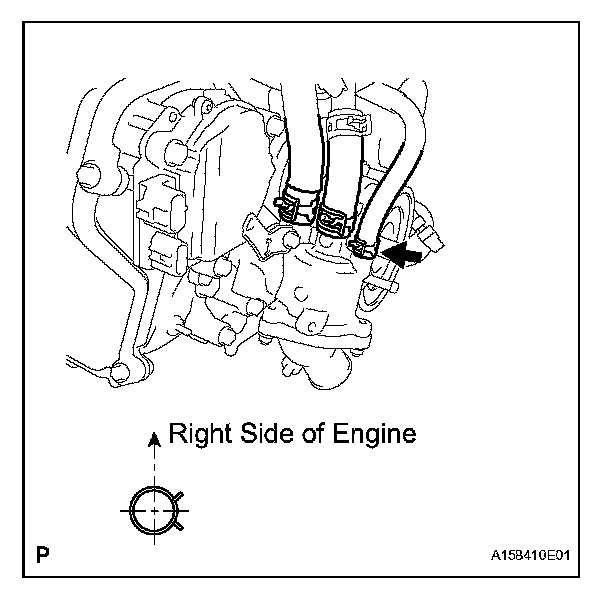 Right Side of Engine

P

A158410E01