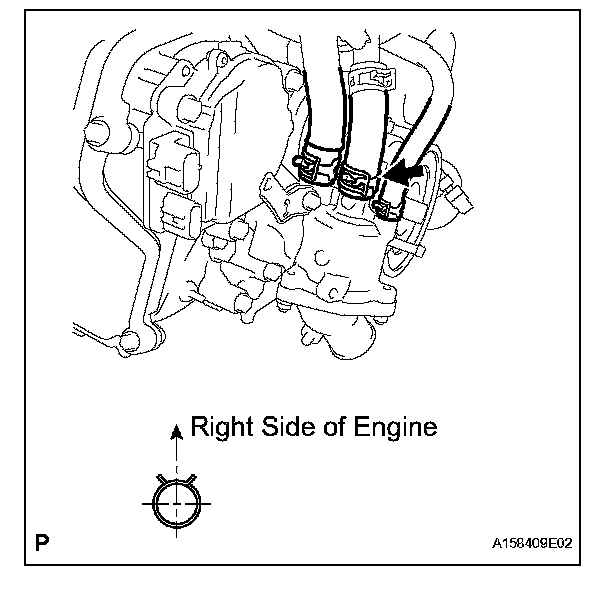 Right Side of Engine

P

A158409E02