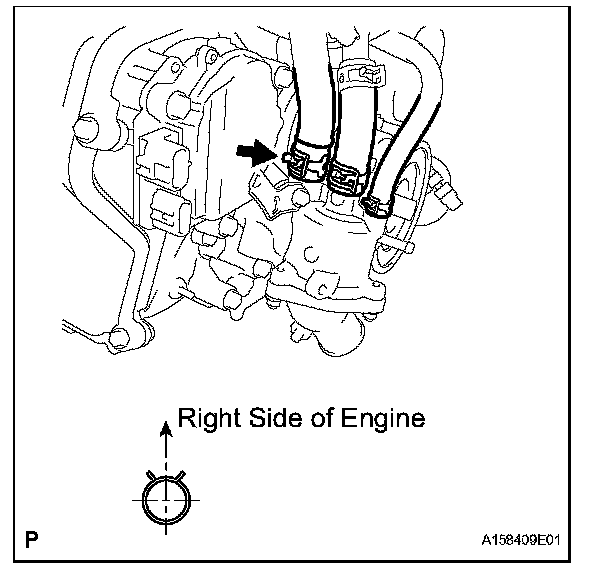 Right Side of Engine

P

A158409E01