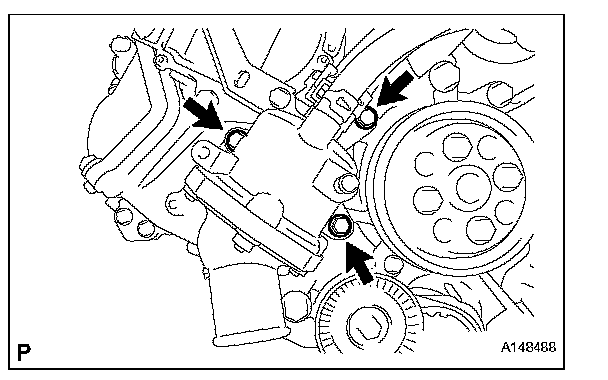 P

A148488