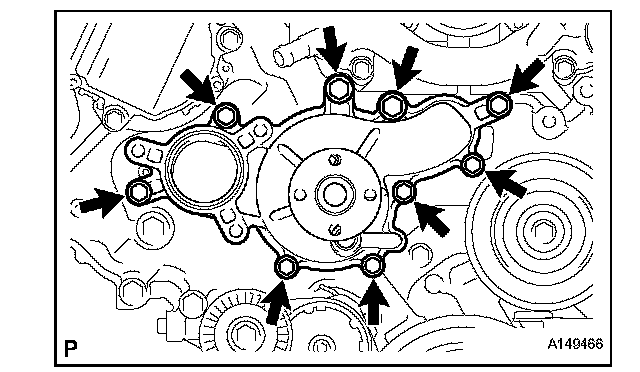 P

A149466