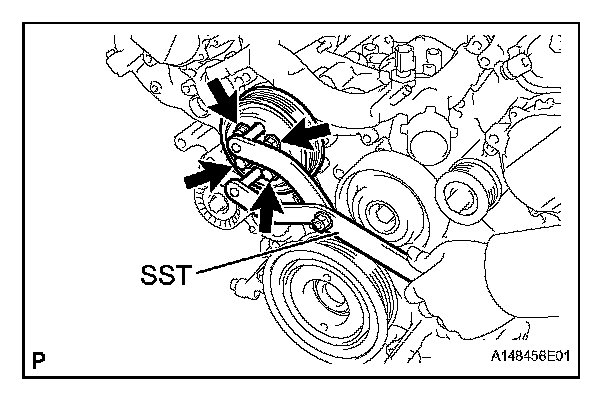 SST

P

A148456E01