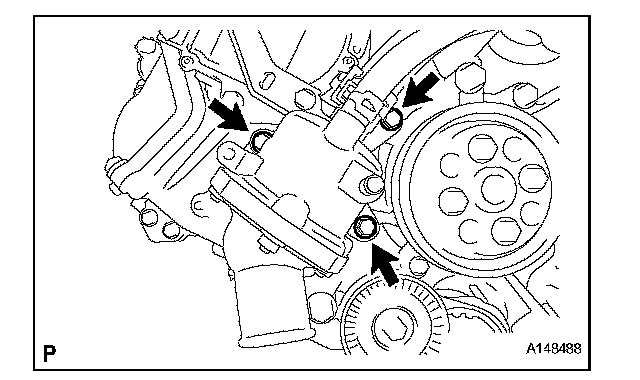 P

A148488